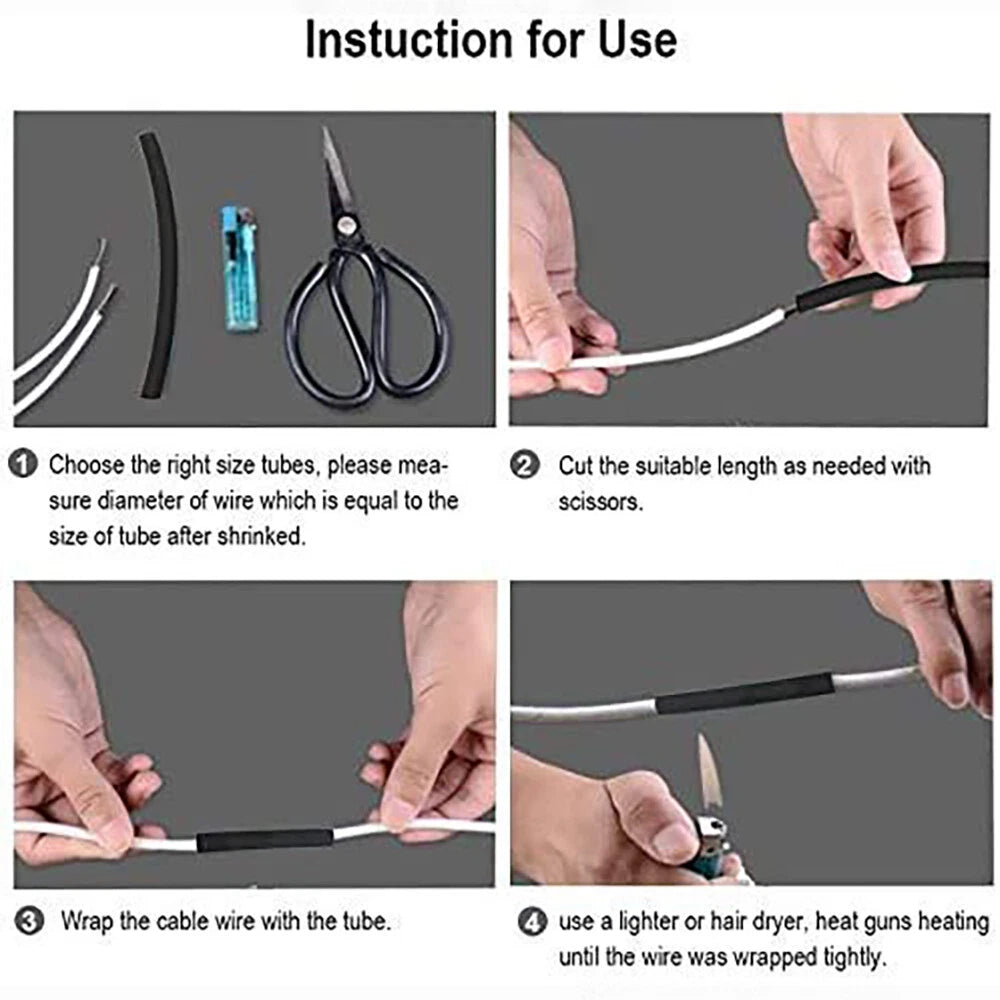 Instuction for Use

1 Choose the right size tubes, please measure diameter of wire which is equal to the size of tube after shrinked.

2 Cut the suitable length as needed with scissors.

3 Wrap the cable wire with the tube.

4 use a lighter or hair dryer, heat guns heating until the wire was wrapped tightly.