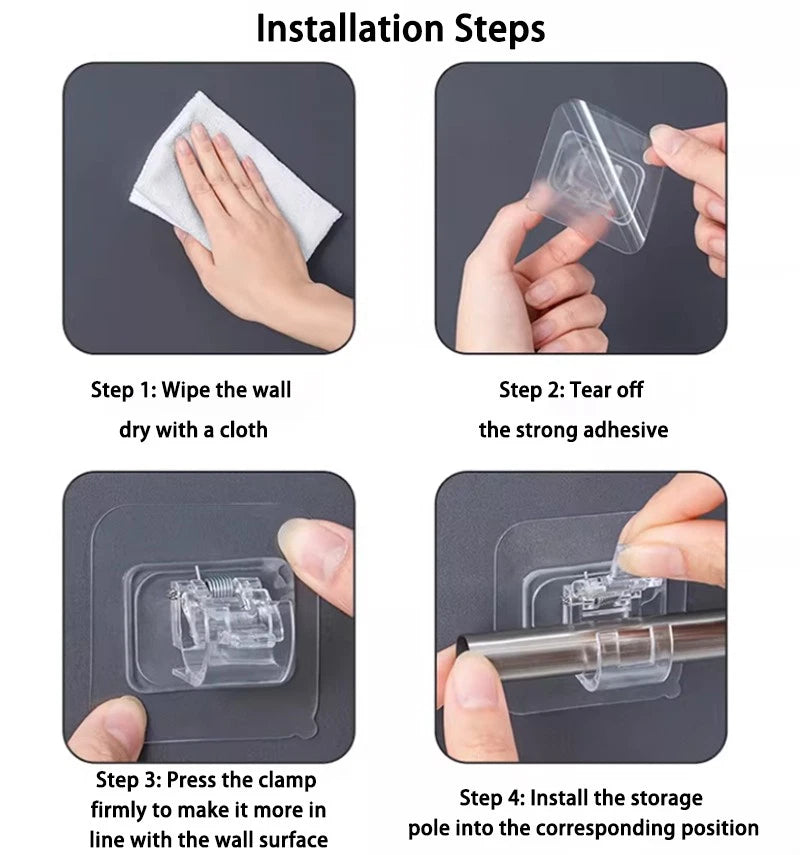 Installation Steps

Step 1: Wipe the wall dry with a cloth

Step 2: Tear off the strong adhesive

Step 3: Press the clamp firmly to make it more in line with the wall surface

Step 4: Install the storage pole into the corresponding position