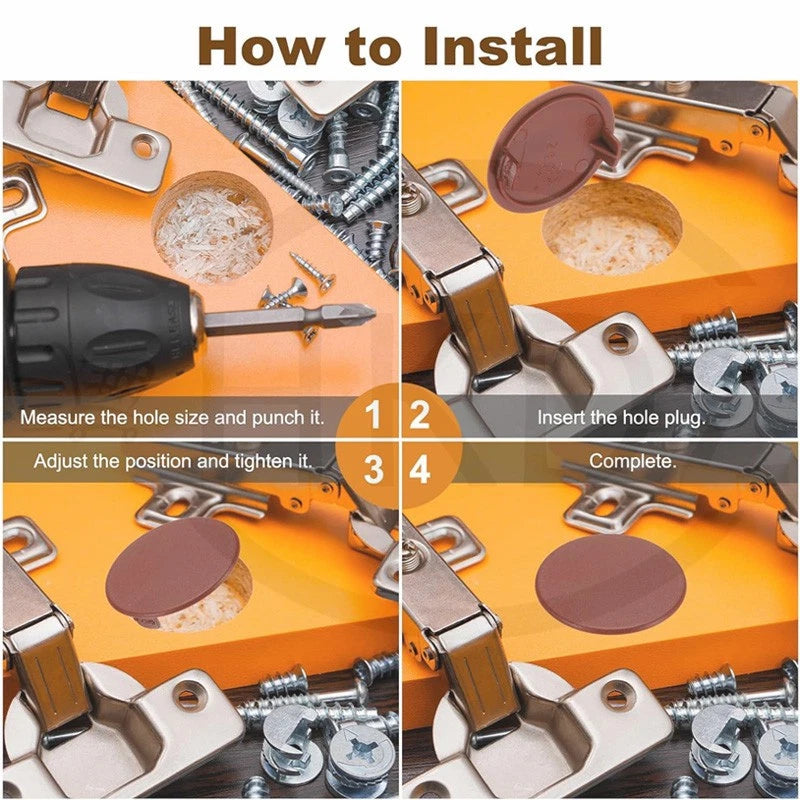 How to Install

Measure the hole size and punch it.

1

2

Insert the hole plug.

Adjust the position and tighten it.

3

4

Complete.