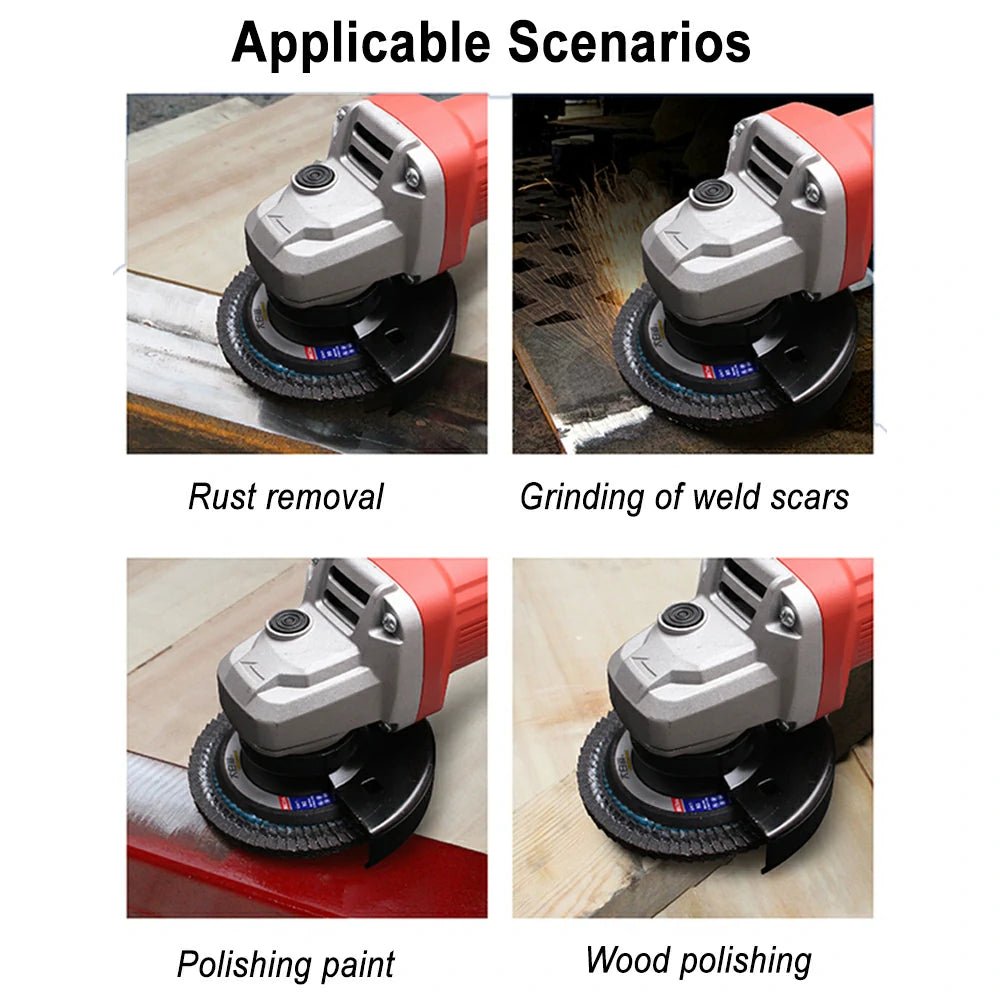 Applicable Scenarios

Rust removal

Grinding of weld scars

Polishing paint

Wood polishing