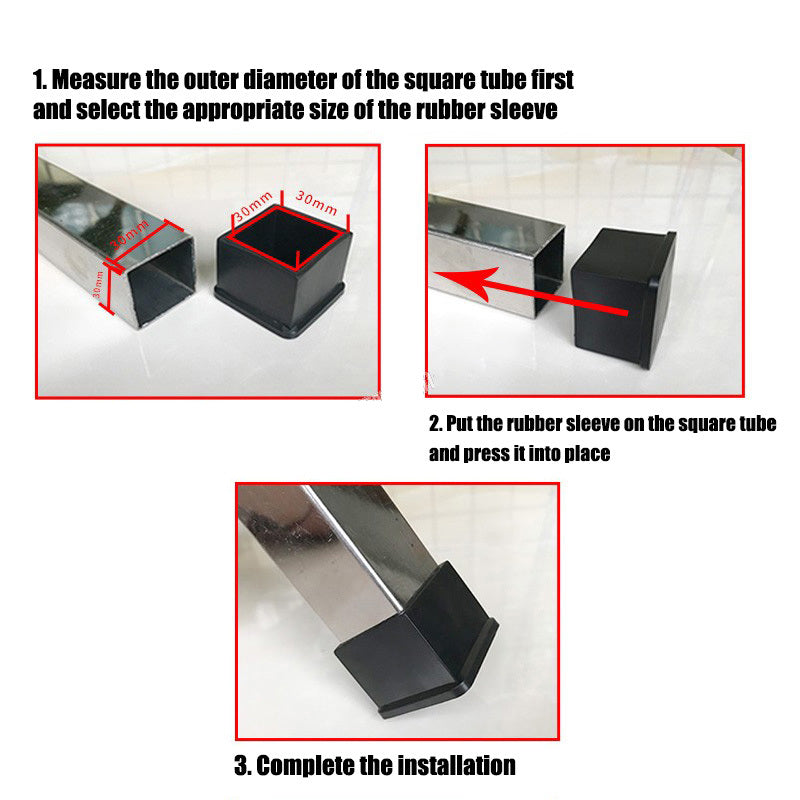 1. Measure the outer diameter of the square tube first and select the appropriate size of the rubber sleeve

30mm

30mm

30mm

30mm

2. Put the rubber sleeve on the square tube and press it into place

3. Complete the installation