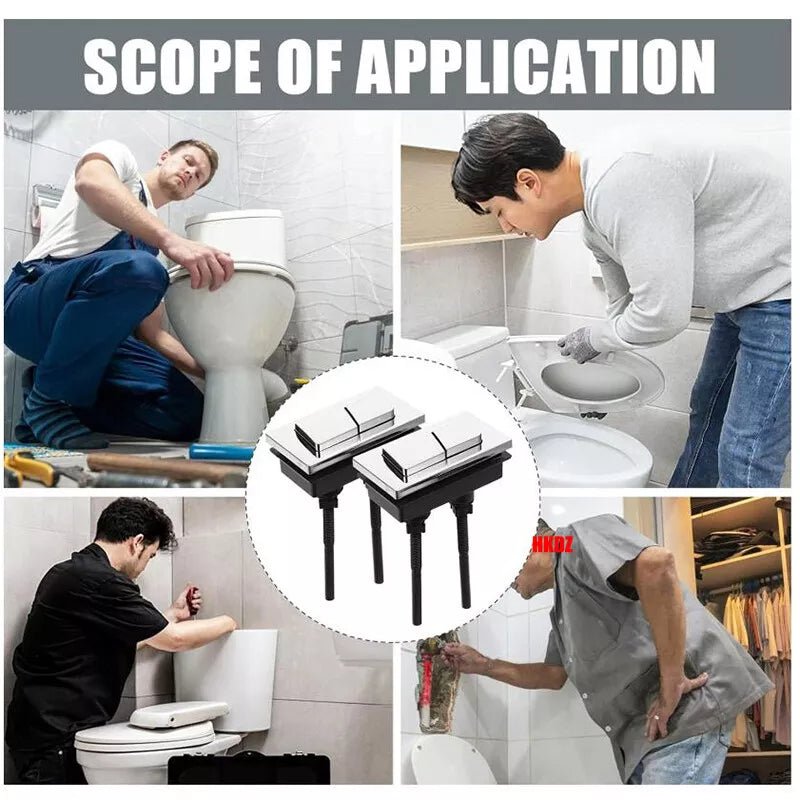 SCOPE OF APPLICATION

HKDZ